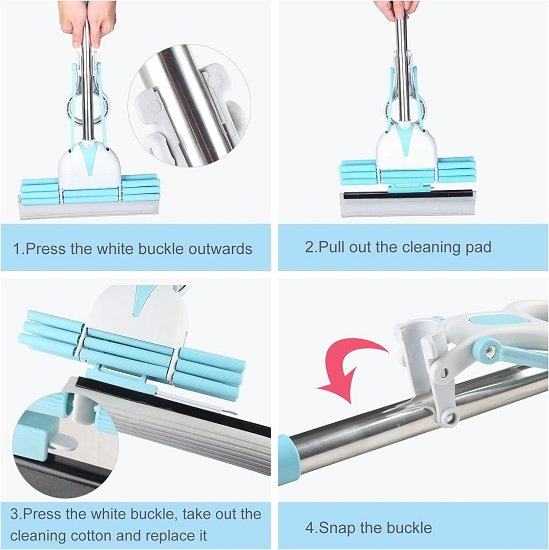 1.Press the white buckle outwards

2.Pull out the cleaning pad

3.Press the white buckle, take out the cleaning cotton and replace it

4.Snap the buckle